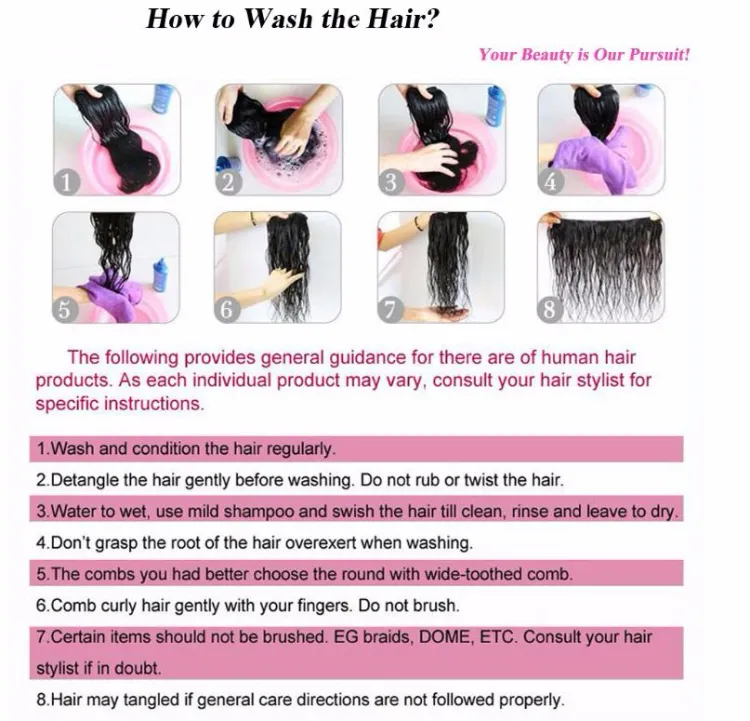 How to Wash the Hair?

Your Beauty is Our Pursuit!

1

2

3

4

5

6

7

8

The following provides general guidance for there are of human hair products. As each individual product may vary, consult your hair stylist for specific instructions.

1.Wash and condition the hair regularly.

2.Detangle the hair gently before washing. Do not rub or twist the hair.

3.Water to wet, use mild shampoo and swish the hair till clean, rinse and leave to dry.

4.Don't grasp the root of the hair overexert when washing.

5.The combs you had better choose the round with wide-toothed comb.

6.Comb curly hair gently with your fingers. Do not brush.

7.Certain items should not be brushed. EG braids, DOME, ETC. Consult your hair stylist if in doubt.

8.Hair may tangled if general care directions are not followed properly.