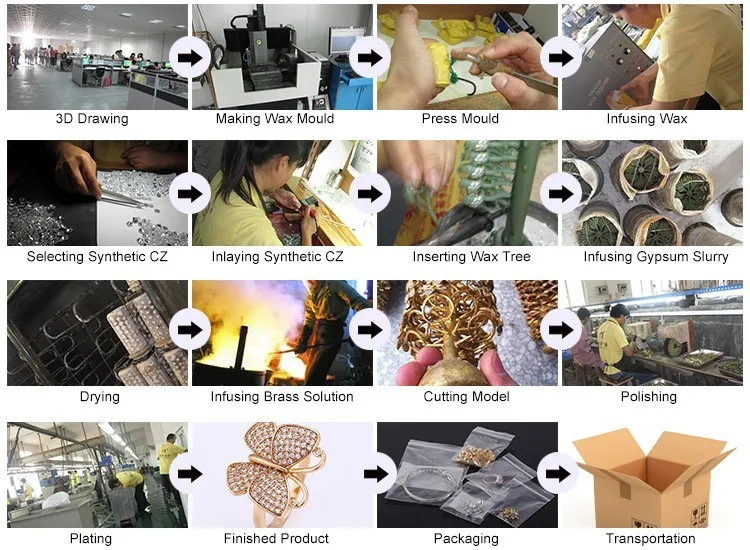 3D Drawing

Making Wax Mould

Press Mould

Infusing Wax

Selecting Synthetic CZ

Inlaying Synthetic CZ

Inserting Wax Tree

Infusing Gypsum Slurry

Drying

Infusing Brass Solution

Cutting Model

Polishing

Plating

Finished Product

Packaging

Transportation