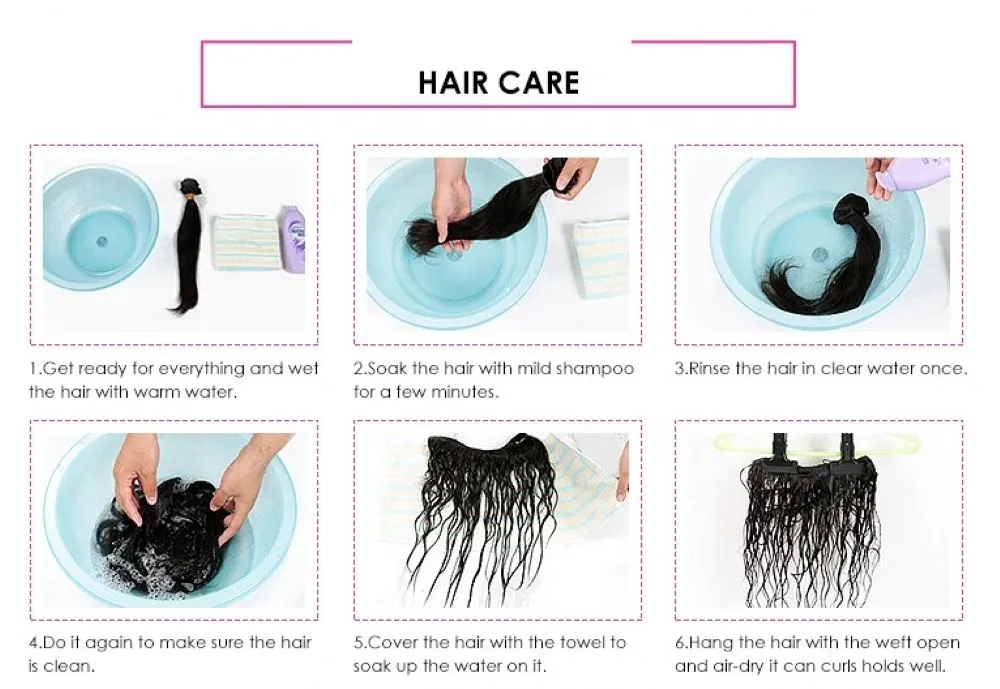 HAIR CARE

1.Get ready for everything and wet the hair with warm water.

2.Soak the hair with mild shampoo for a few minutes.

3.Rinse the hair in clear water once.

4.Do it again to make sure the hair is clean.

5.Cover the hair with the towel to soak up the water on it.

6.Hang the hair with the weft open and air-dry it can curls holds well.