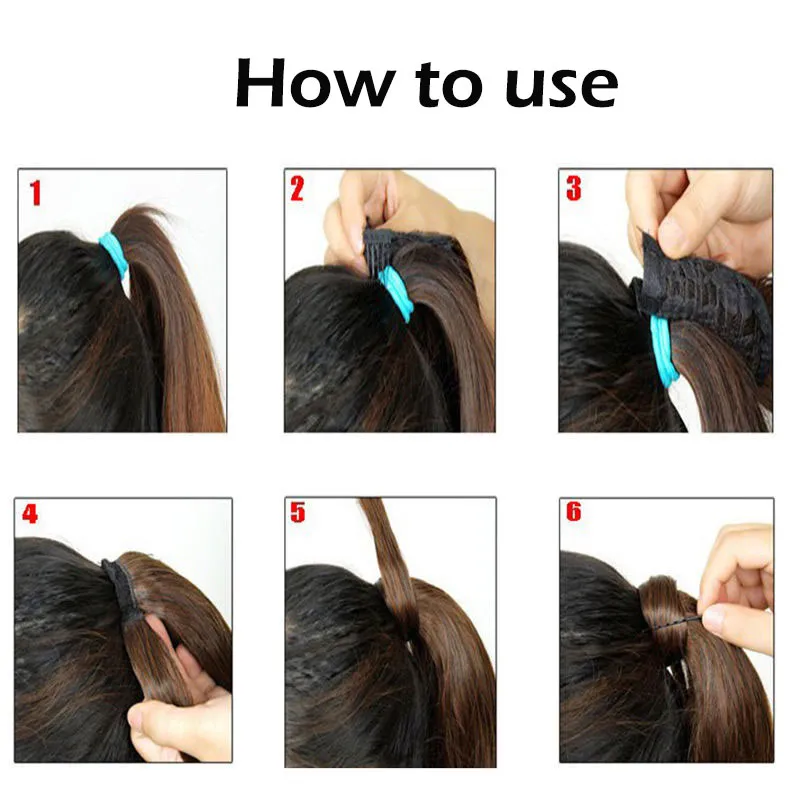 How to use

1

2

3

4

5

6