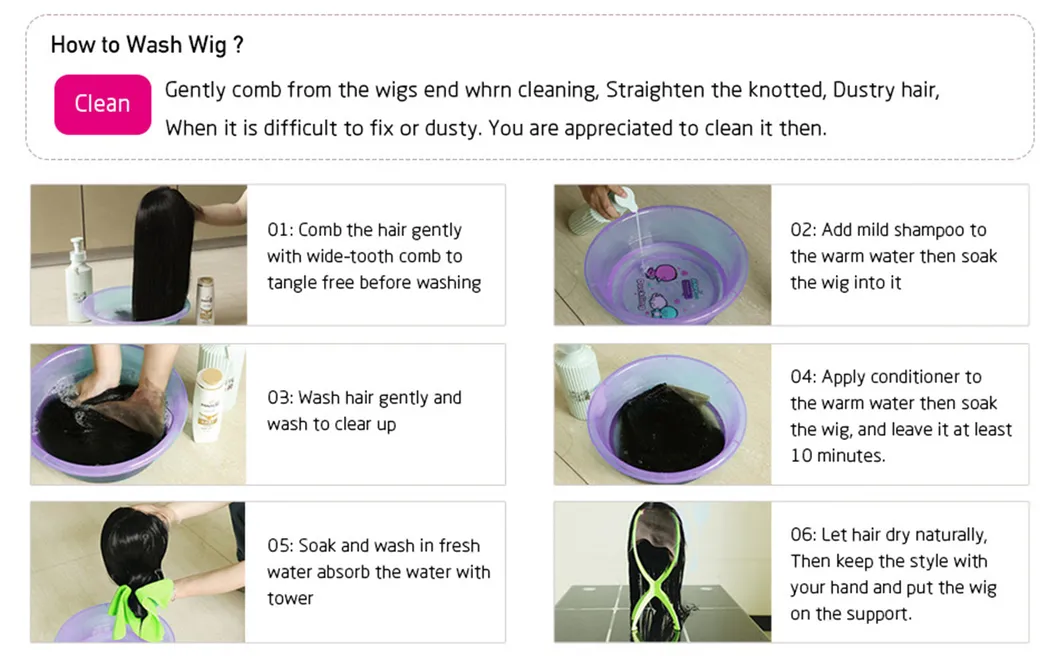 How to Wash Wig ?

Clean

Gently comb from the wigs end whrn cleaning, Straighten the knotted, Dustry hair, When it is difficult to fix or dusty. You are appreciated to clean it then.

01: Comb the hair gently with wide-tooth comb to tangle free before washing

02: Add mild shampoo to the warm water then soak the wig into it

03: Wash hair gently and wash to clear up

04: Apply conditioner to the warm water then soak the wig, and leave it at least 10 minutes.

05: Soak and wash in fresh water absorb the water with tower

06: Let hair dry naturally, Then keep the style with your hand and put the wig on the support.