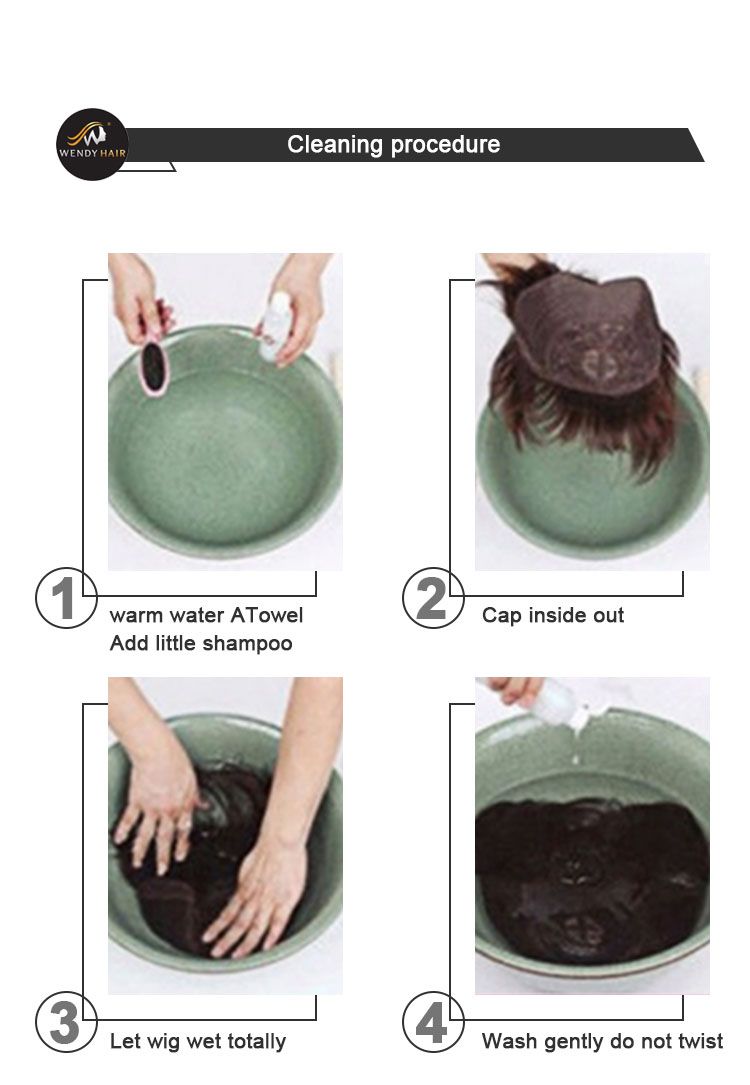 WENDY HAIR

Cleaning procedure

1
warm water ATowel
Add little shampoo

2
Cap inside out

3
Let wig wet totally

4
Wash gently do not twist