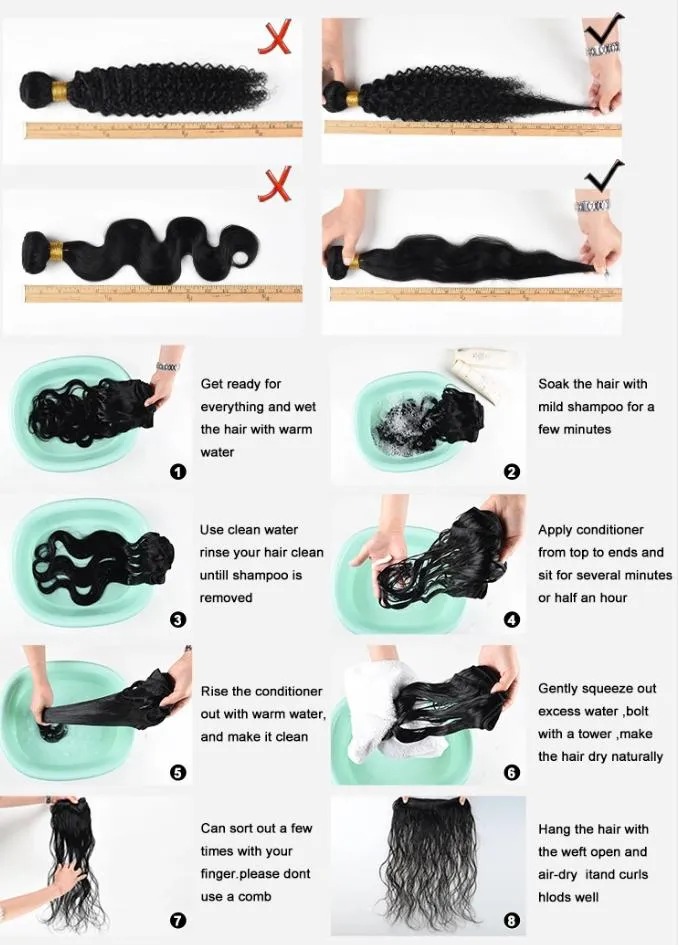 Get ready for everything and wet the hair with warm water

1

Soak the hair with mild shampoo for a few minutes

2

Use clean water rinse your hair clean untill shampoo is removed

3

Apply conditioner from top to ends and sit for several minutes or half an hour

4

Rise the conditioner out with warm water, and make it clean

5

Gently squeeze out excess water ,bolt with a tower ,make the hair dry naturally

6

Can sort out a few times with your finger.please dont use a comb

7

Hang the hair with the weft open and air-dry itand curls hlods well

8